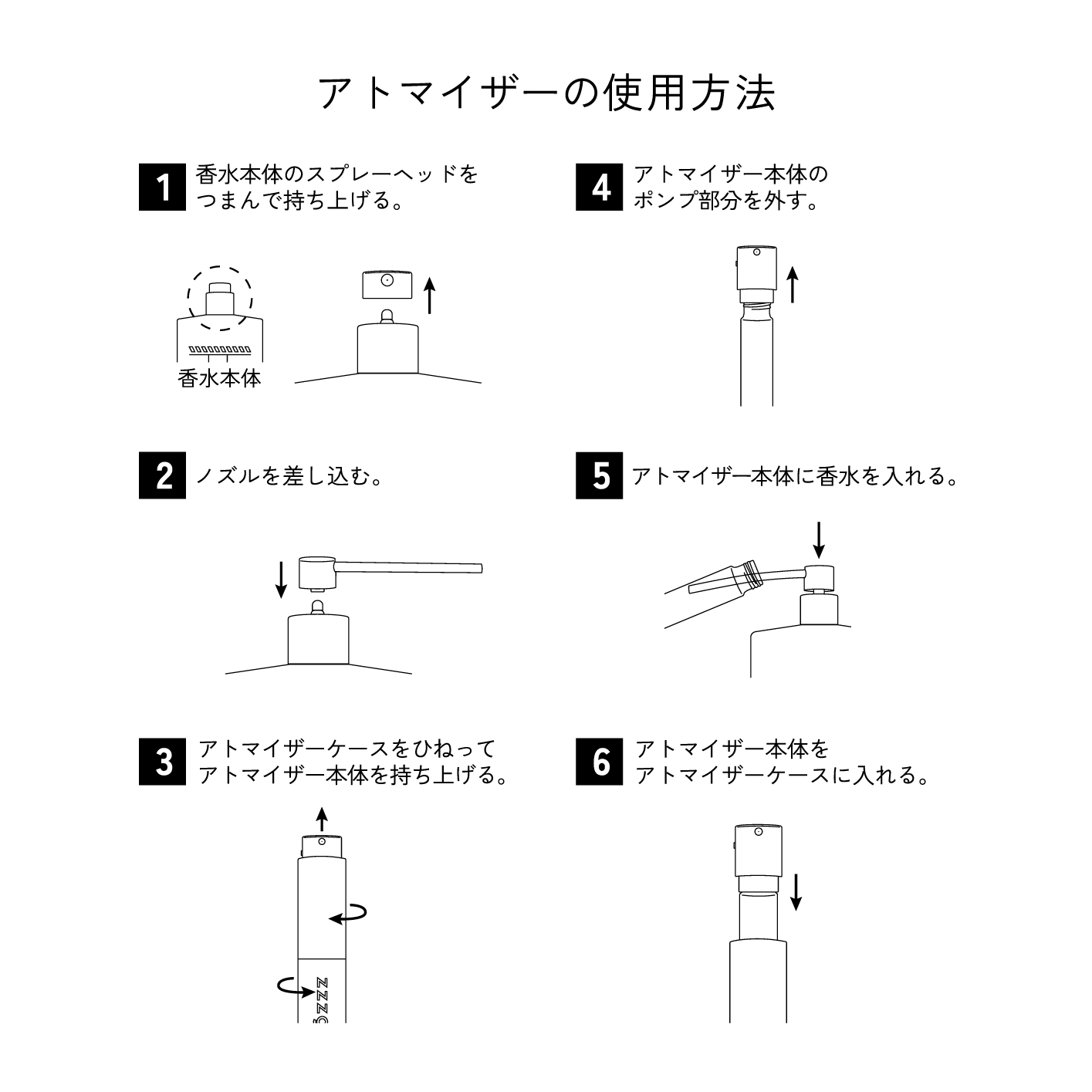 アトマイザーの使用方法

1 香水本体のスプレーヘッドをつまんで持ち上げる。

香水本体

2 ノズルを差し込む。

3 アトマイザーケースをひねってアトマイザー本体を持ち上げる。

ZZZ

4 アトマイザー本体のポンプ部分を外す。

5 アトマイザー本体に香水を入れる。

6 アトマイザー本体をアトマイザーケースに入れる。